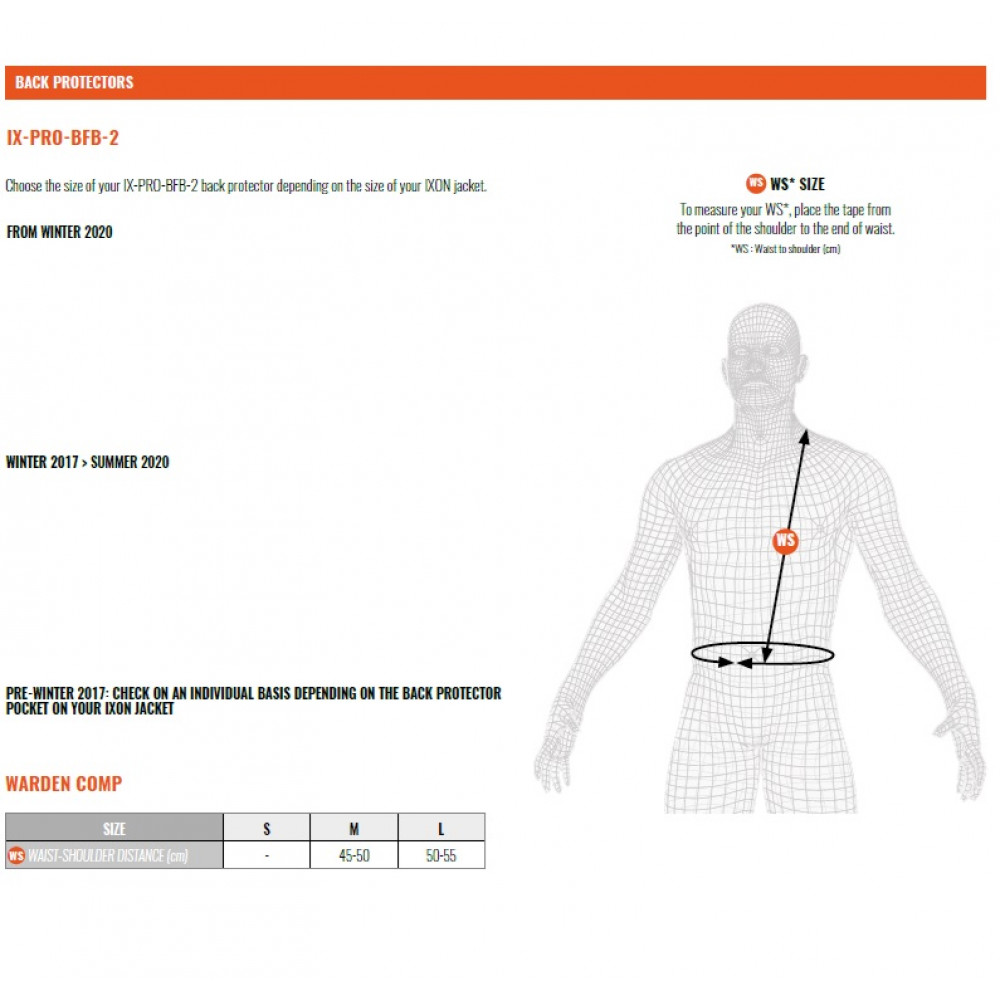 BACK PROTECTORS

IX-PRO-BFB-2

Choose the size of your IX-PRO-BFB-2 back protector depending on the size of your IXON jacket.

FROM WINTER 2020

WINTER 2017 > SUMMER 2020

PRE-WINTER 2017: CHECK ON AN INDIVIDUAL BASIS DEPENDING ON THE BACK PROTECTOR POCKET ON YOUR IXON JACKET

WARDEN COMP

| SIZE | S | M | L |
|---|---|---|---|
| WS WAIST-SHOULDER DISTANCE (cm) | - | 45-50 | 50-55 |

WS WS* SIZE

To measure your WS*, place the tape from the point of the shoulder to the end of waist.

*WS : Waist to shoulder (cm)

WS